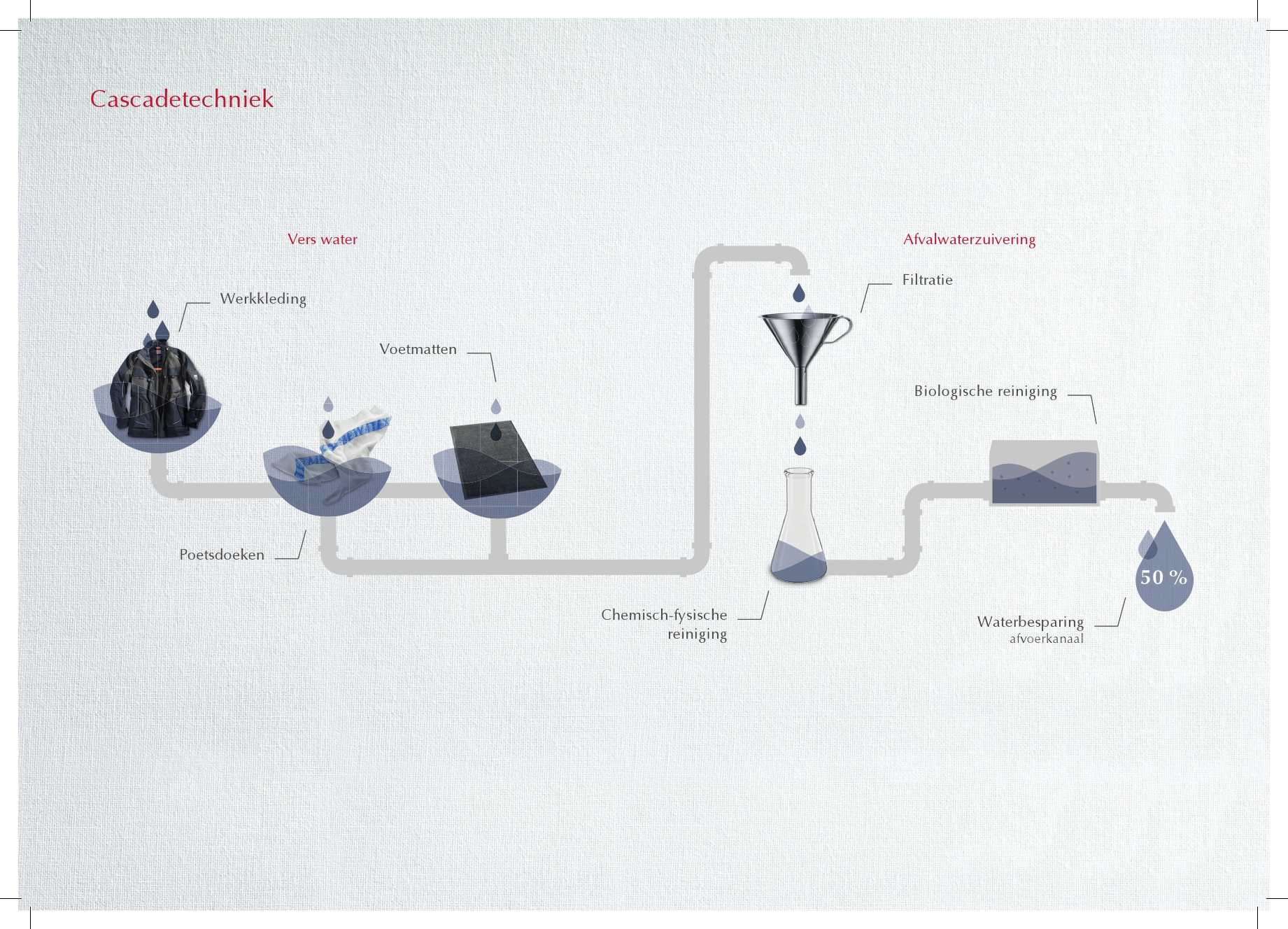 Cascadetechniek

Vers water

Werkkleding

Voetmatten

Poetsdoeken

Afvalwaterzuivering

Filtratie

Biologische reiniging

Chemisch-fysische reiniging

50 %

Waterbesparing
afvoerkanaal